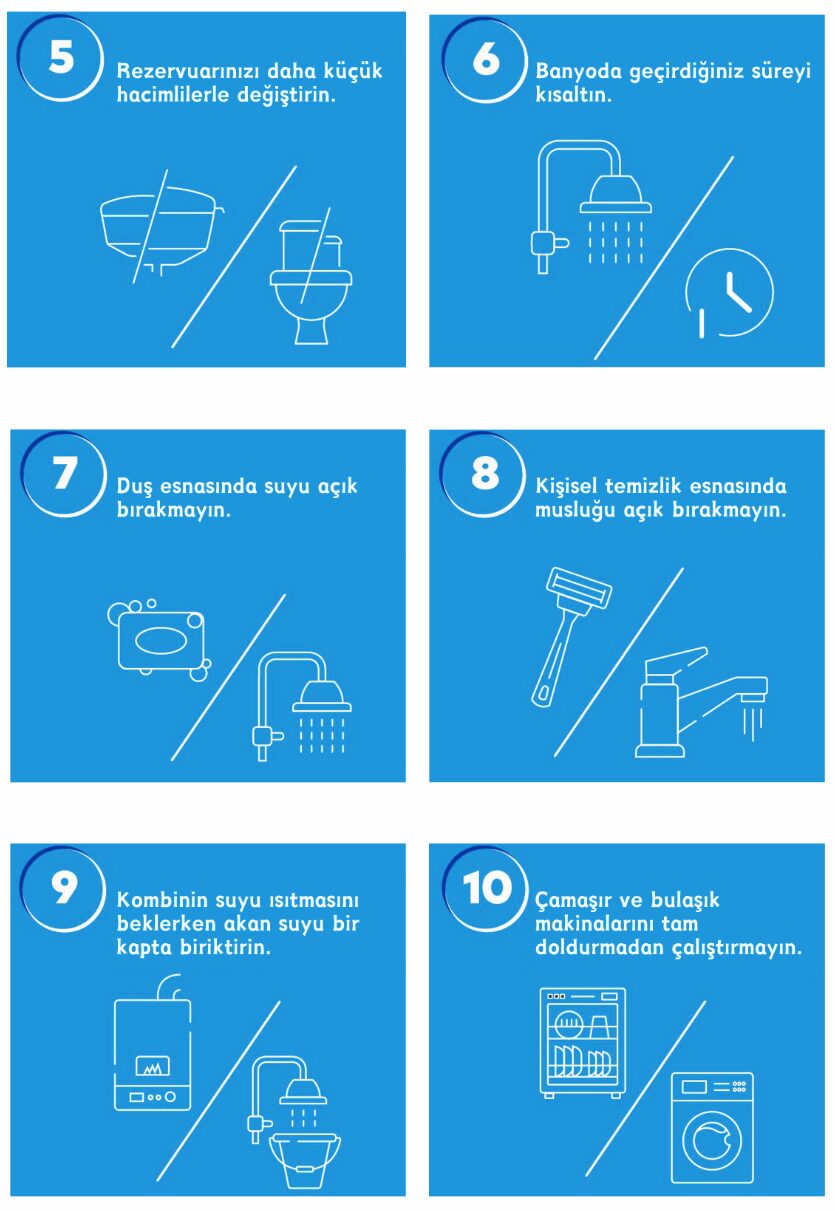 5
Rezervuarınızı daha küçük hacimlilerle değiştirin.

6
Banyoda geçirdiğiniz süreyi kısaltın.

7
Duş esnasında suyu açık bırakmayın.

8
Kişisel temizlik esnasında musluğu açık bırakmayın.

9
Kombinin suyu ısıtmasını beklerken akan suyu bir kapta biriktirin.

10
Çamaşır ve bulaşık makinalarını tam doldurmadan çalıştırmayın.